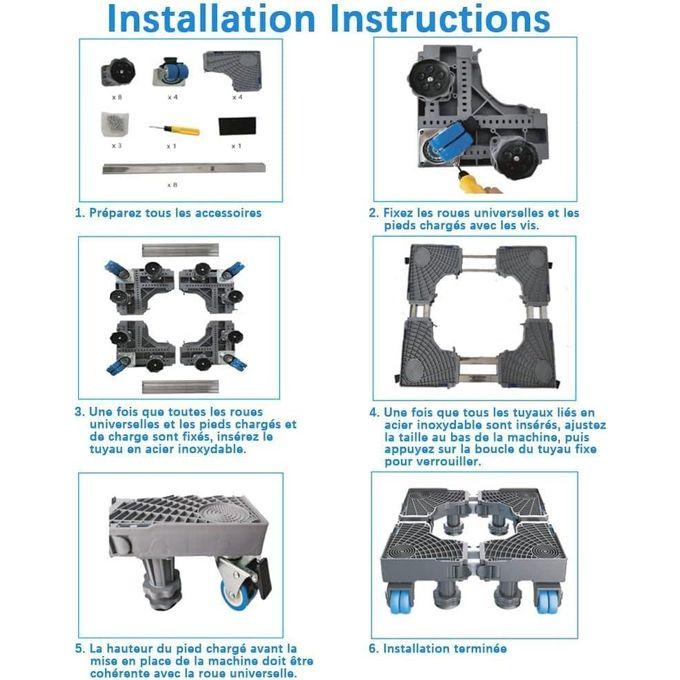 Installation Instructions

x 8
x 4
x 4
x 3
x 1
x 1
x 8

1. Préparez tous les accessoires

2. Fixez les roues universelles et les pieds chargés avec les vis.

3. Une fois que toutes les roues universelles et les pieds chargés et de charge sont fixés, insérez le tuyau en acier inoxydable.

4. Une fois que tous les tuyaux liés en acier inoxydable sont insérés, ajustez la taille au bas de la machine, puis appuyez sur la boucle du tuyau fixe pour verrouiller.

5. La hauteur du pied chargé avant la mise en place de la machine doit être cohérente avec la roue universelle.

6. Installation terminée